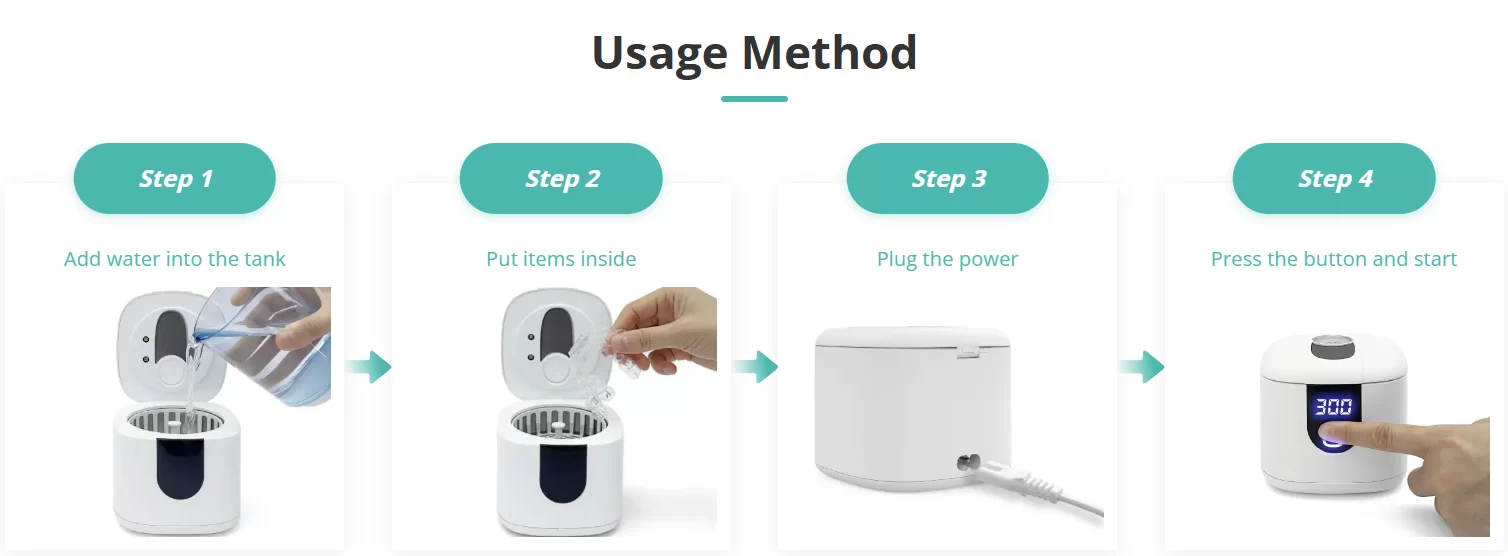 Usage Method

Step 1

Add water into the tank

Step 2

Put items inside

Step 3

Plug the power

Step 4

Press the button and start

300