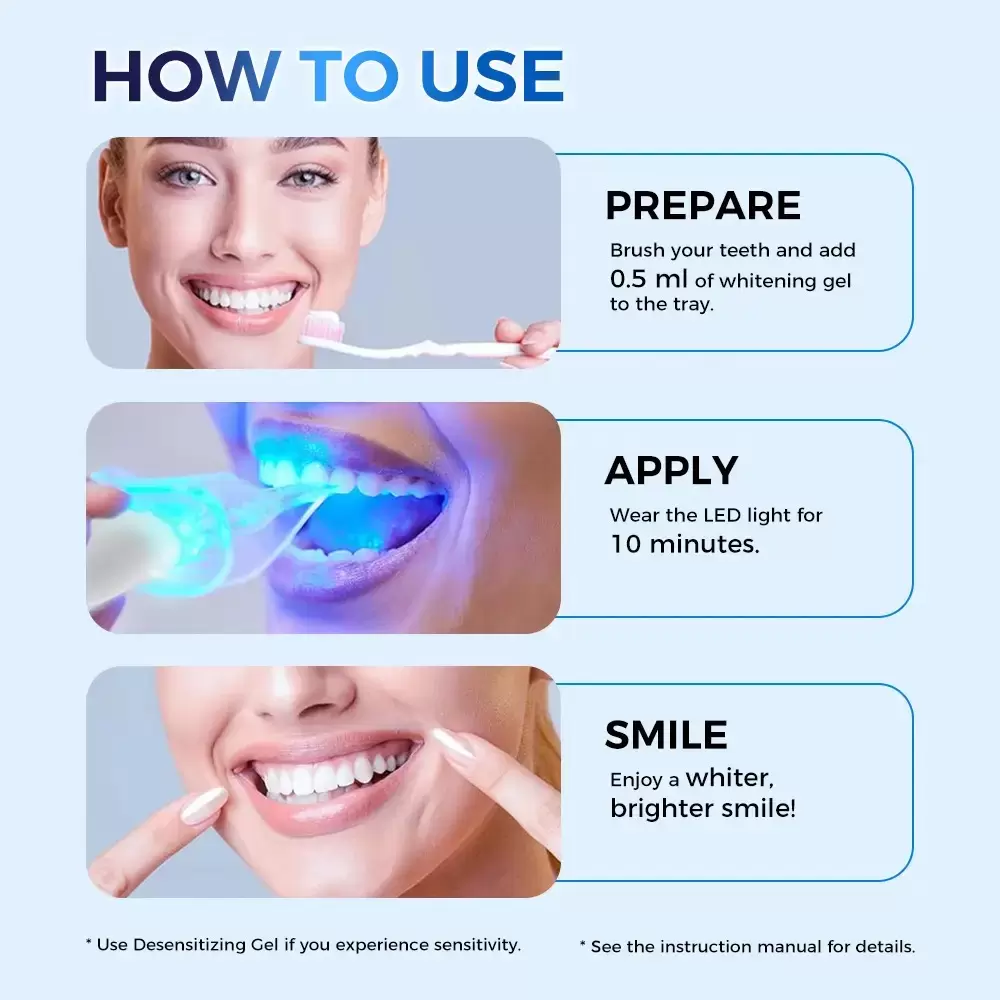 HOW TO USE

PREPARE

Brush your teeth and add 0.5 ml of whitening gel to the tray.

APPLY

Wear the LED light for 10 minutes.

SMILE

Enjoy a whiter, brighter smile!

* Use Desensitizing Gel if you experience sensitivity.

* See the instruction manual for details.