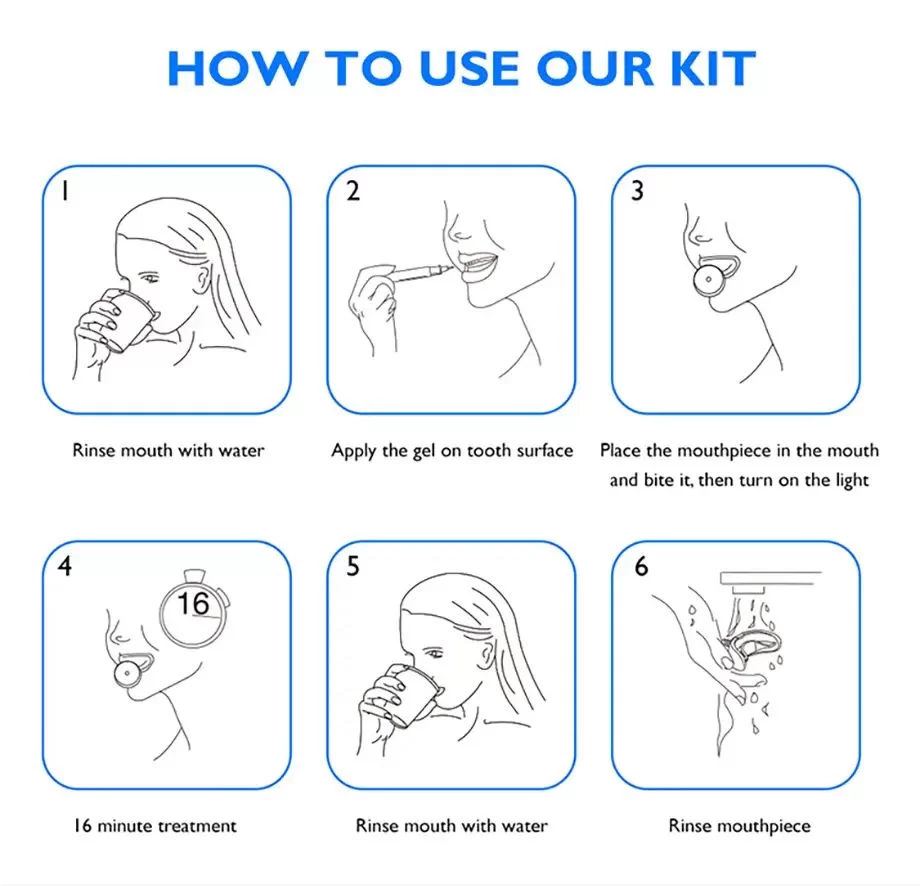 HOW TO USE OUR KIT

1

Rinse mouth with water

2

Apply the gel on tooth surface

3

Place the mouthpiece in the mouth and bite it, then turn on the light

4

16

16 minute treatment

5

Rinse mouth with water

6

Rinse mouthpiece